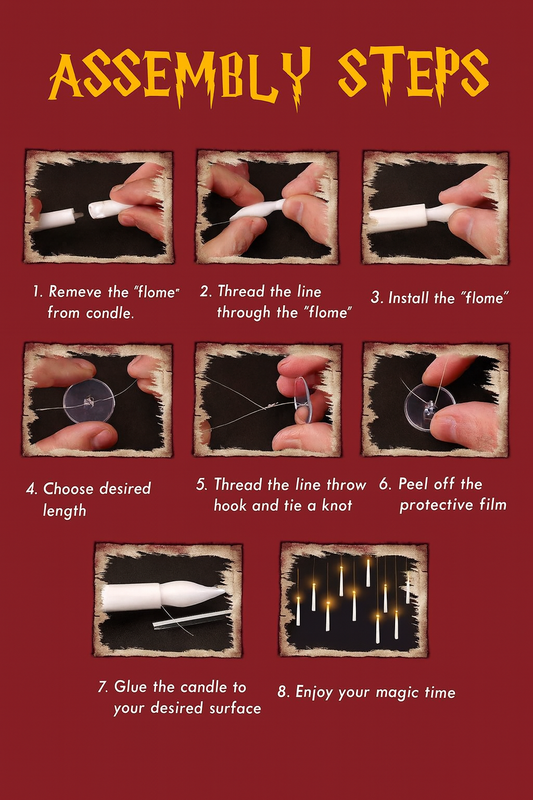 ASSEMBLY STEPS

1. Remeve the "flome" from condle.

2. Thread the line through the "flome"

3. Install the "flome"

4. Choose desired length

5. Thread the line throw hook and tie a knot

6. Peel off the protective film

7. Glue the candle to your desired surface

8. Enjoy your magic time